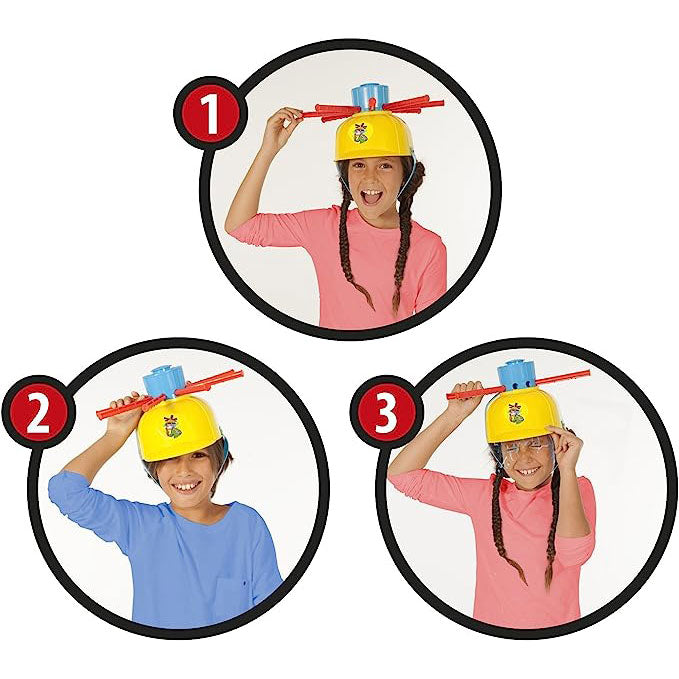 1

2

3